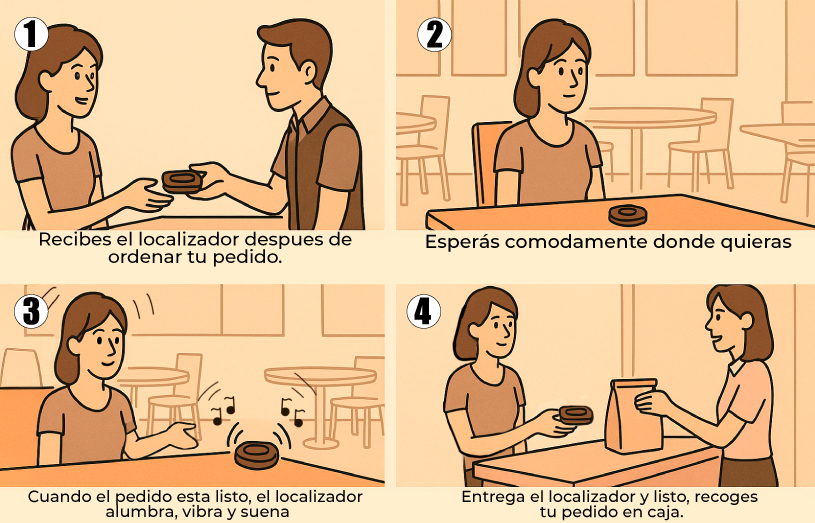 1
Recibes el localizador despues de ordenar tu pedido.

2
Esperás comodamente donde quieras

3
Cuando el pedido esta listo, el localizador alumbra, vibra y suena

4
Entrega el localizador y listo, recoges tu pedido en caja.